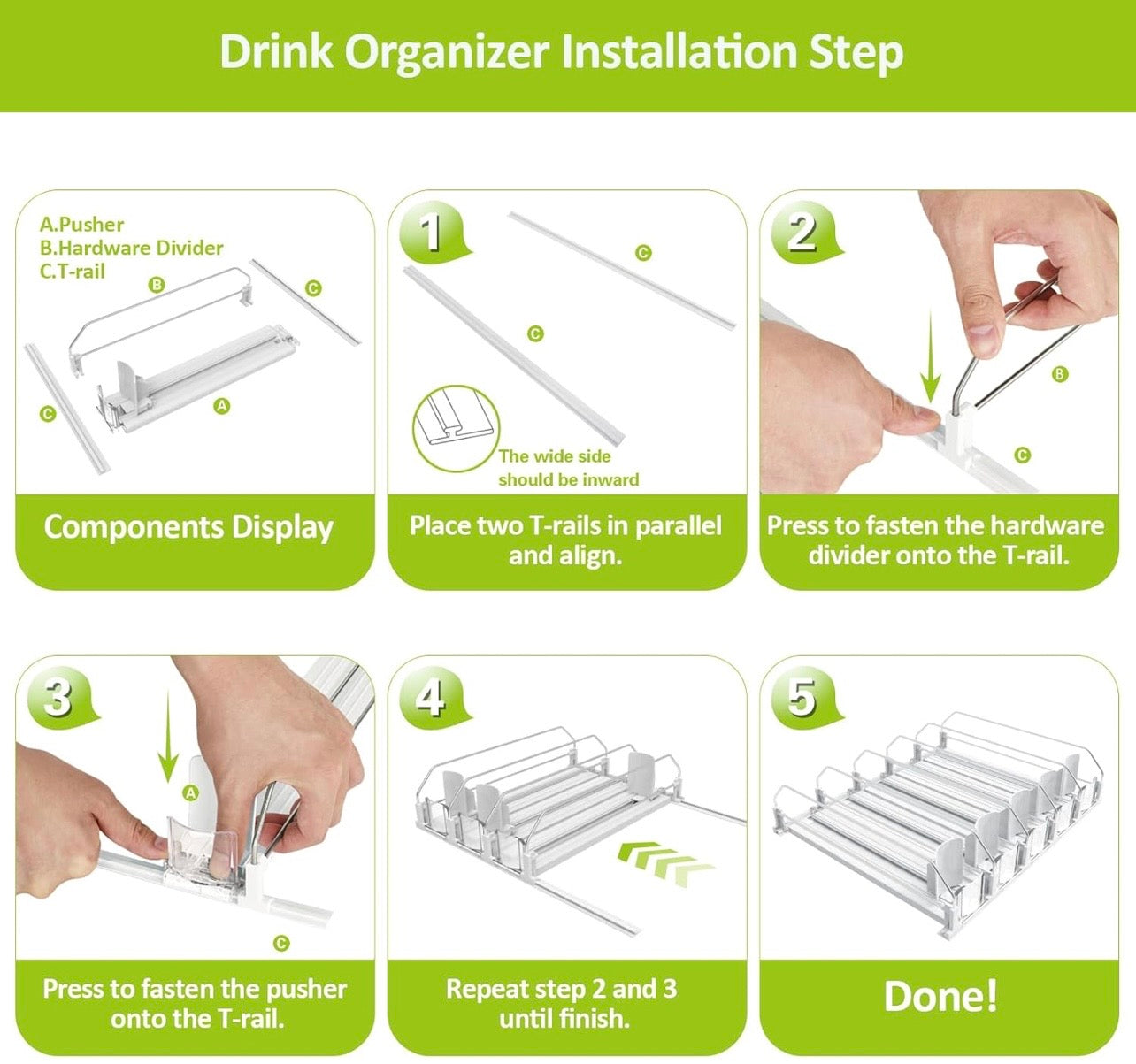 Drink Organizer Installation Step

A.Pusher
B.Hardware Divider
C.T-rail

B
C
C
A

Components Display

1

C
C

The wide side should be inward

Place two T-rails in parallel and align.

2

B
C

Press to fasten the hardware divider onto the T-rail.

3

A
C

Press to fasten the pusher onto the T-rail.

4

Repeat step 2 and 3 until finish.

5

Done!