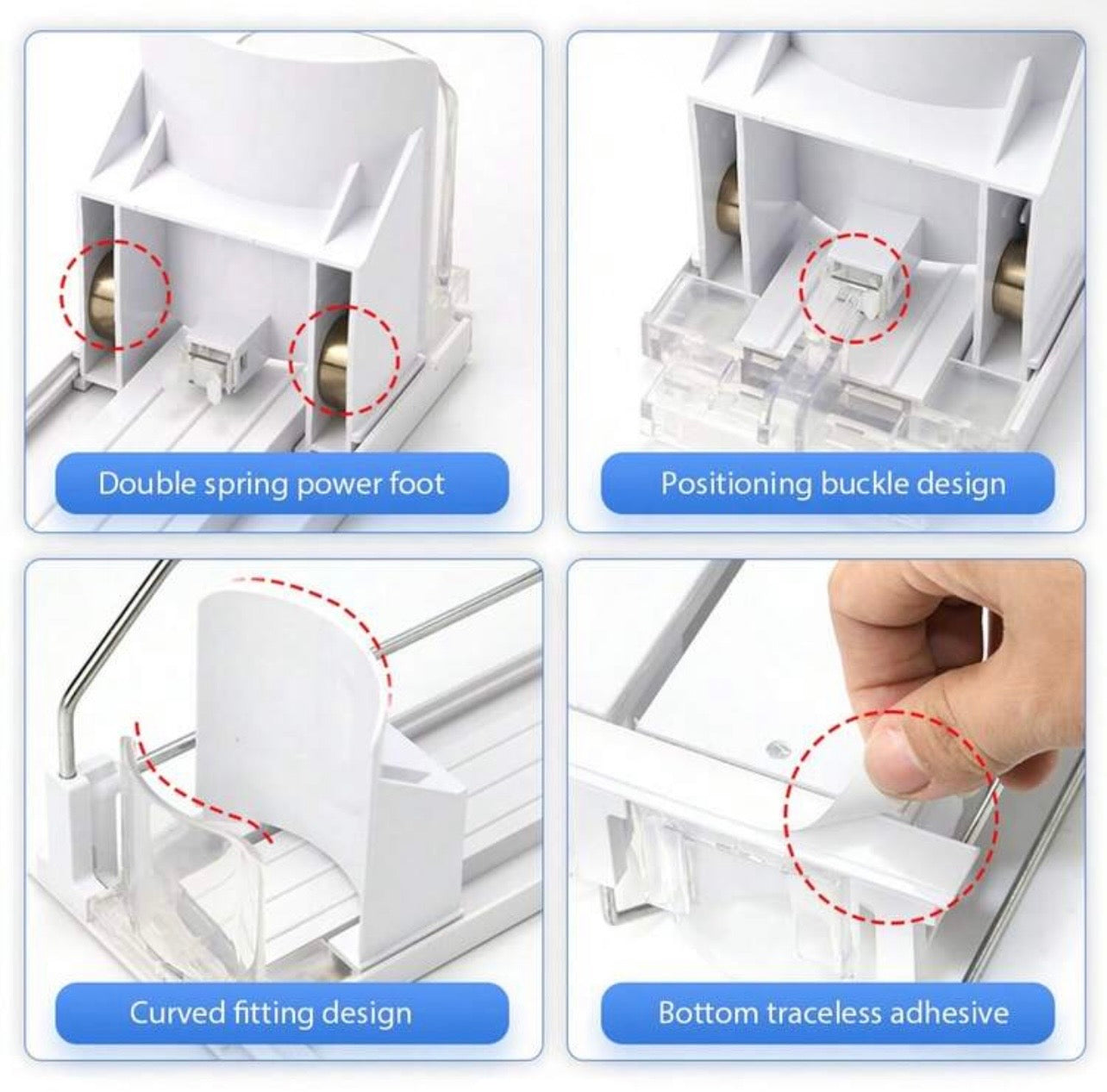 Double spring power foot

Positioning buckle design

Curved fitting design

Bottom traceless adhesive